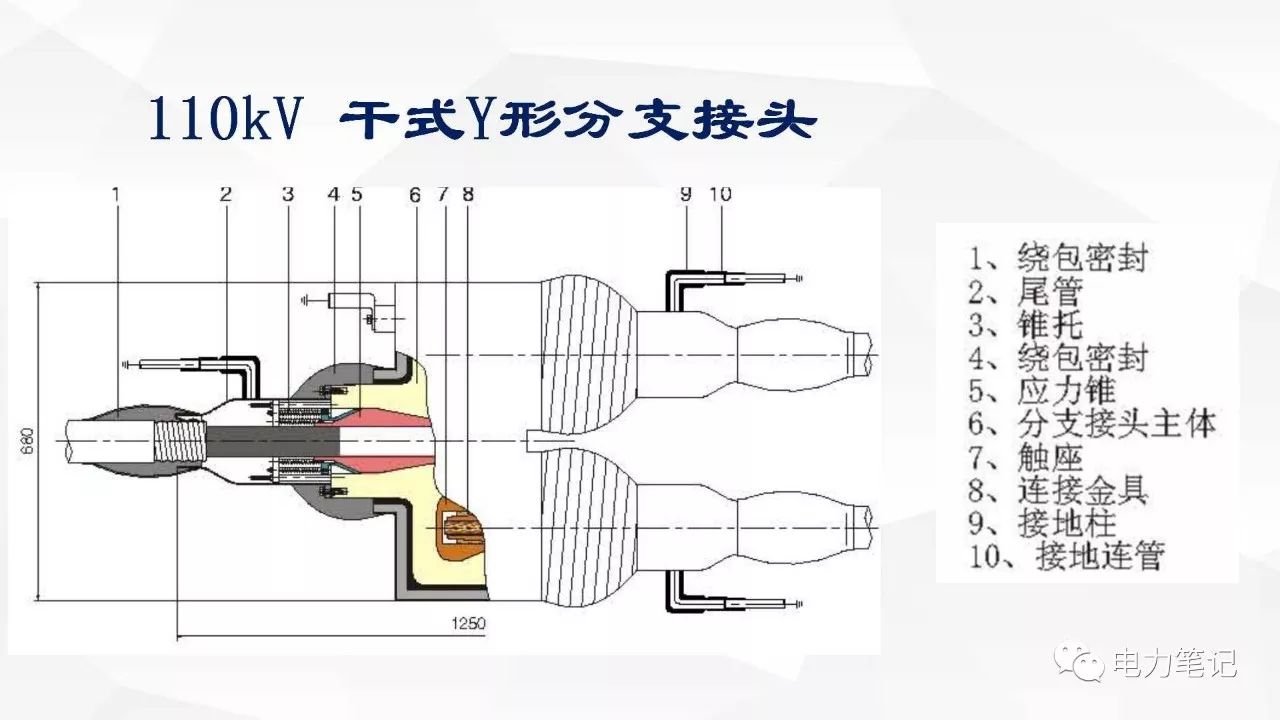 110kV 干式Y形分支接头

1 2 3 4 5 6 7 8 9 10

680

1250

1、绕包密封
2、尾管
3、锥托
4、绕包密封
5、应力锥
6、分支接头主体
7、触座
8、连接金具
9、接地柱
10、接地连管

电力笔记